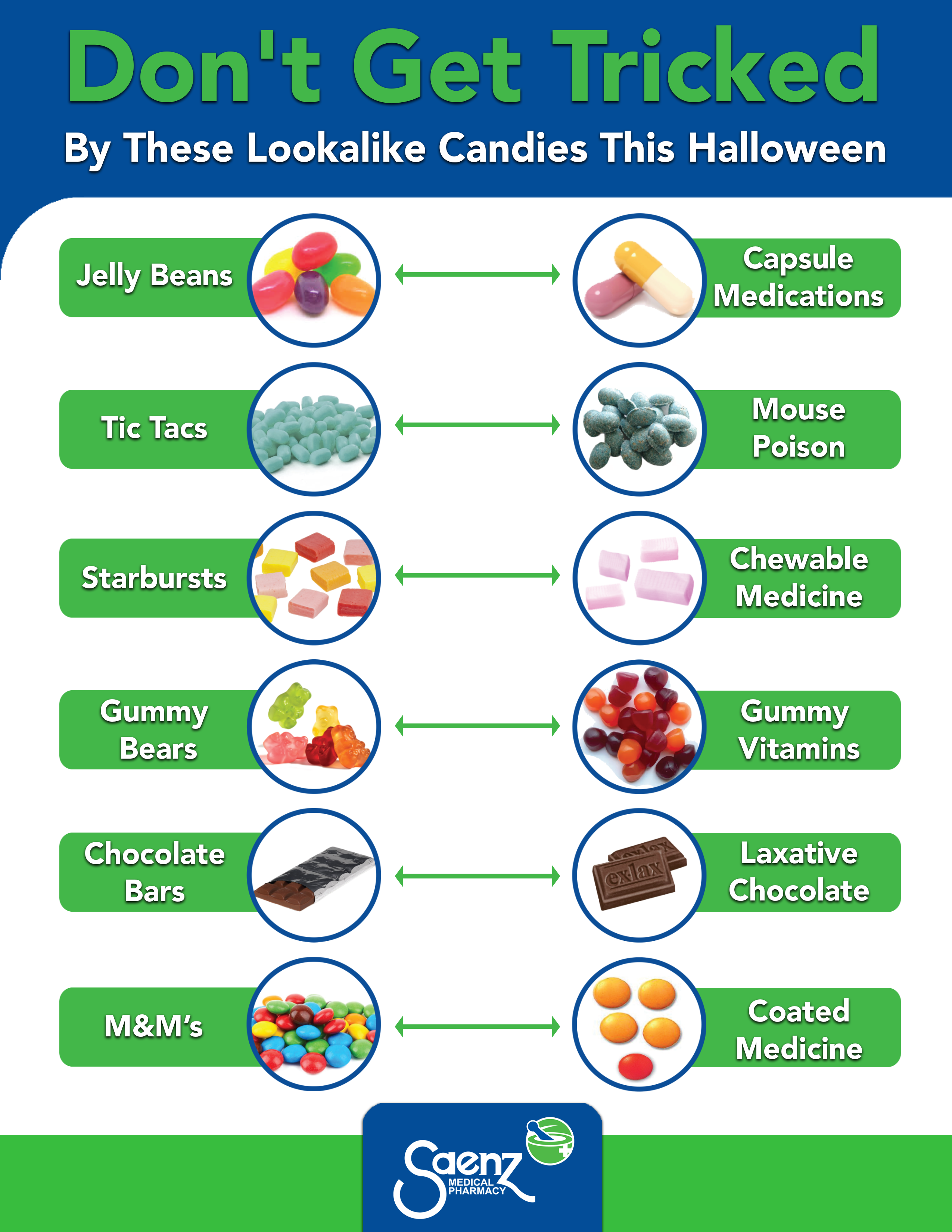 Don't Get Tricked

By These Lookalike Candies This Halloween

Jelly Beans

Capsule Medications

Tic Tacs

Mouse Poison

Starbursts

Chewable Medicine

Gummy Bears

Gummy Vitamins

Chocolate Bars

exlax

Laxative Chocolate

M&M's

Coated Medicine

Saenz MEDICAL PHARMACY